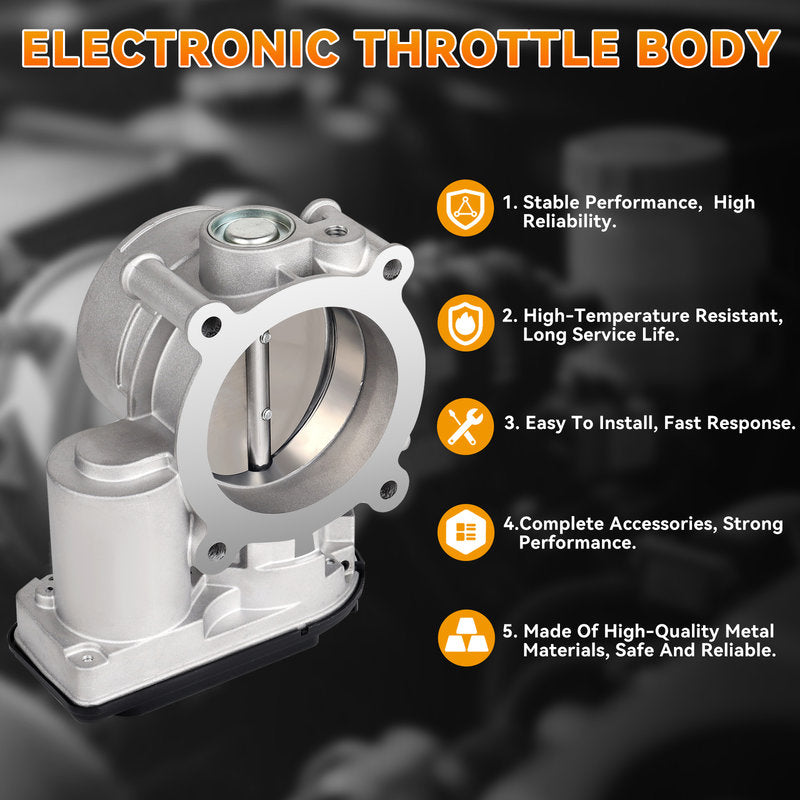 ELECTRONIC THROTTLE BODY

1. Stable Performance, High Reliability.

2. High-Temperature Resistant, Long Service Life.

3. Easy To Install, Fast Response.

4.Complete Accessories, Strong Performance.

5. Made Of High-Quality Metal Materials, Safe And Reliable.