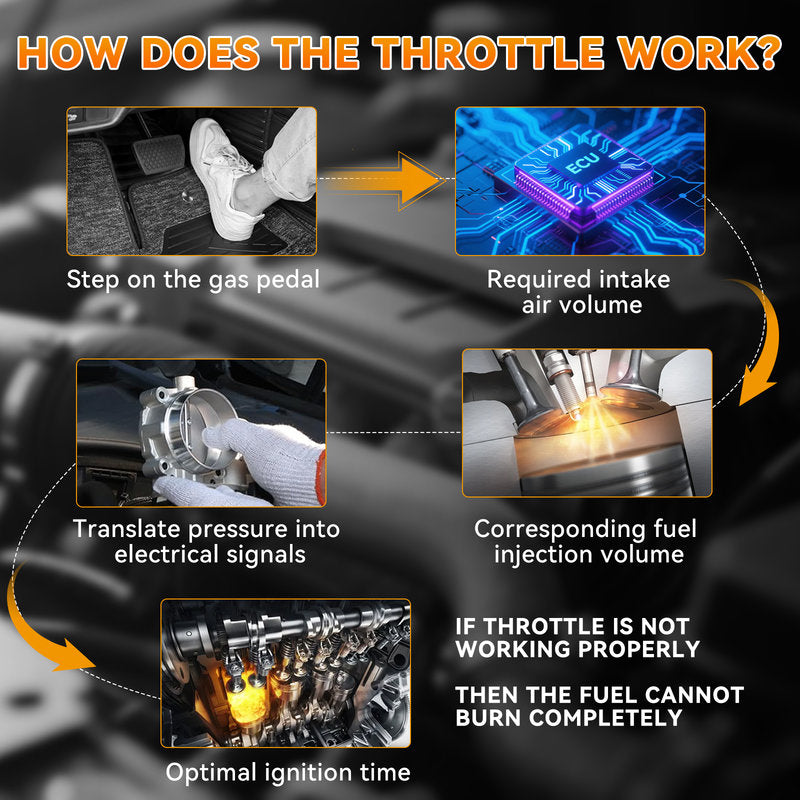 HOW DOES THE THROTTLE WORK?

Step on the gas pedal

ECU

Required intake air volume

Translate pressure into electrical signals

Corresponding fuel injection volume

Optimal ignition time

IF THROTTLE IS NOT WORKING PROPERLY

THEN THE FUEL CANNOT BURN COMPLETELY