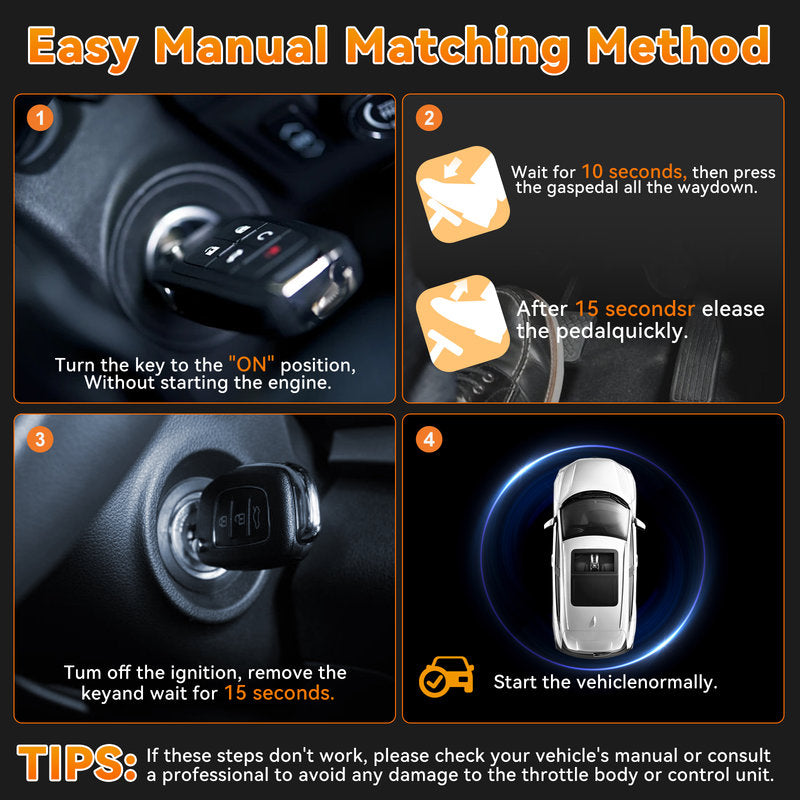 Easy Manual Matching Method

1

Turn the key to the "ON" position, Without starting the engine.

2

Wait for 10 seconds, then press the gaspedal all the waydown.

After 15 secondsr elease the pedalquickly.

3

Tum off the ignition, remove the keyand wait for 15 seconds.

4

Start the vehiclenormally.

TIPS: If these steps don't work, please check your vehicle's manual or consult a professional to avoid any damage to the throttle body or control unit.